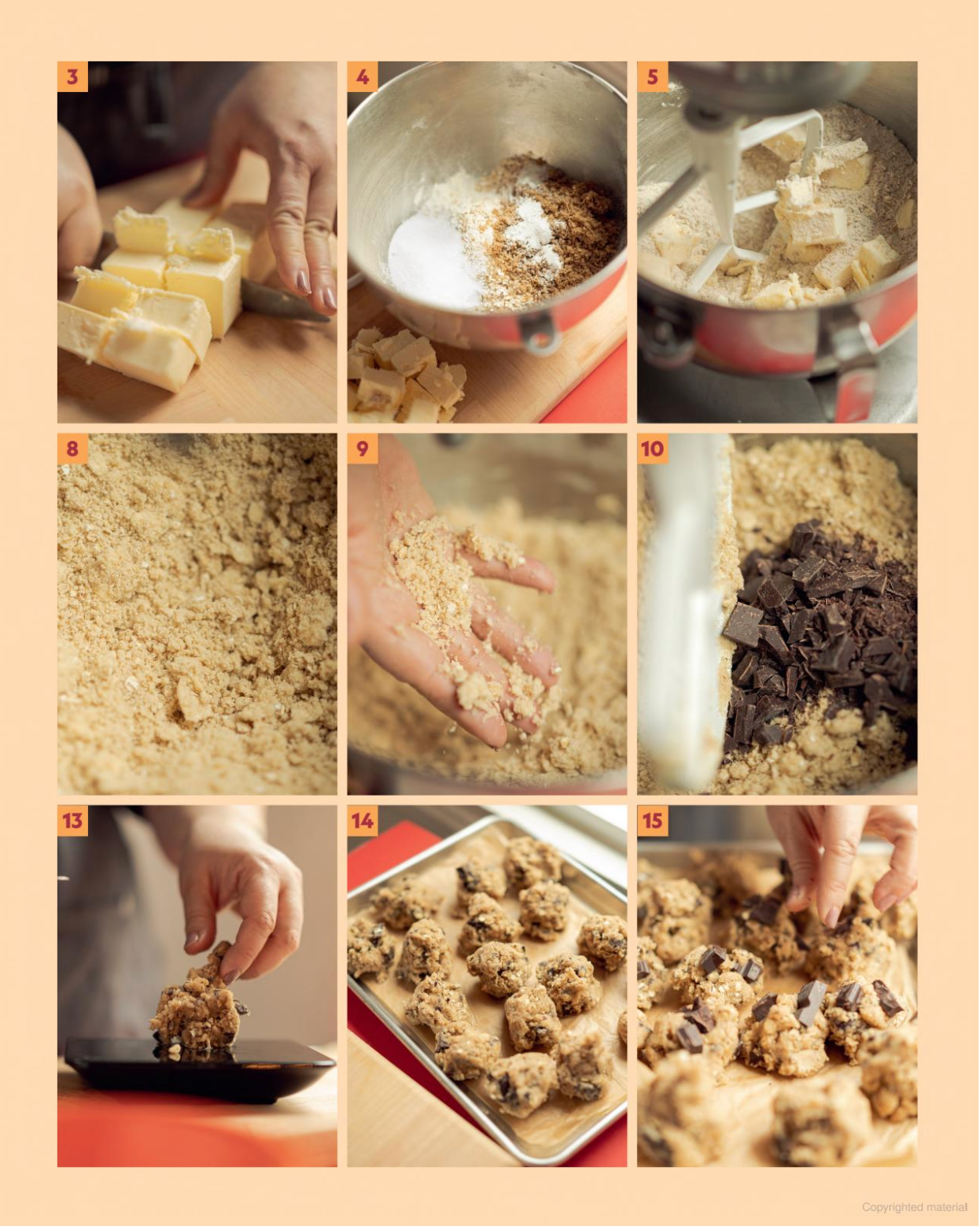 3

4

5

8

9

10

13

14

15

Copyrighted material